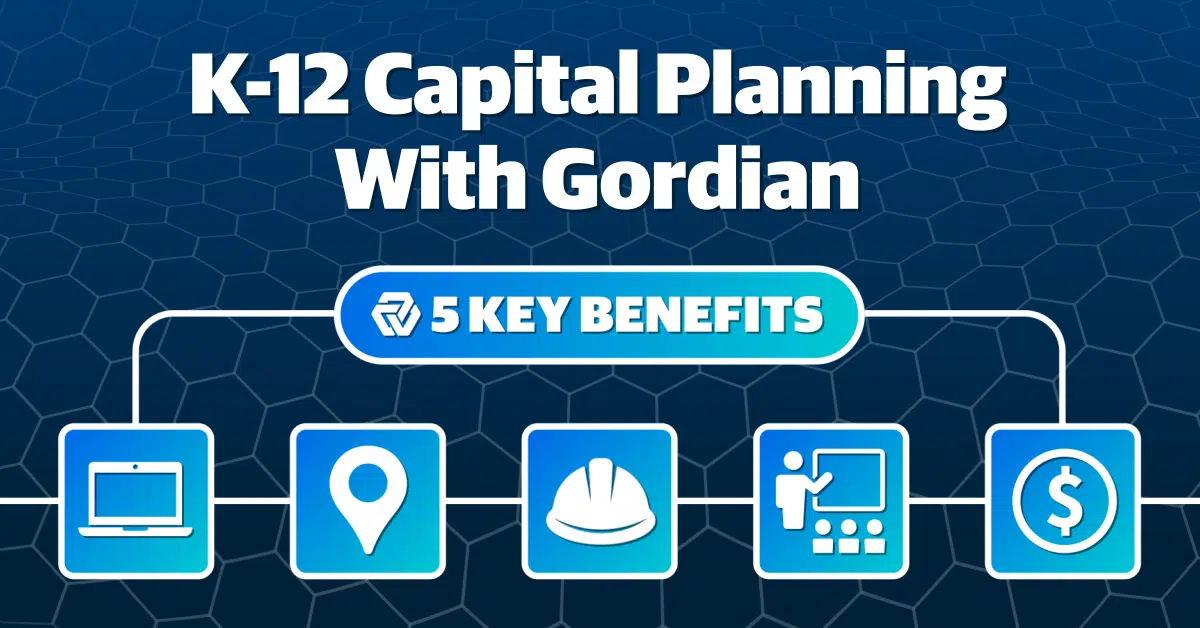 K-12 Capital Planning With Gordian

5 KEY BENEFITS

$