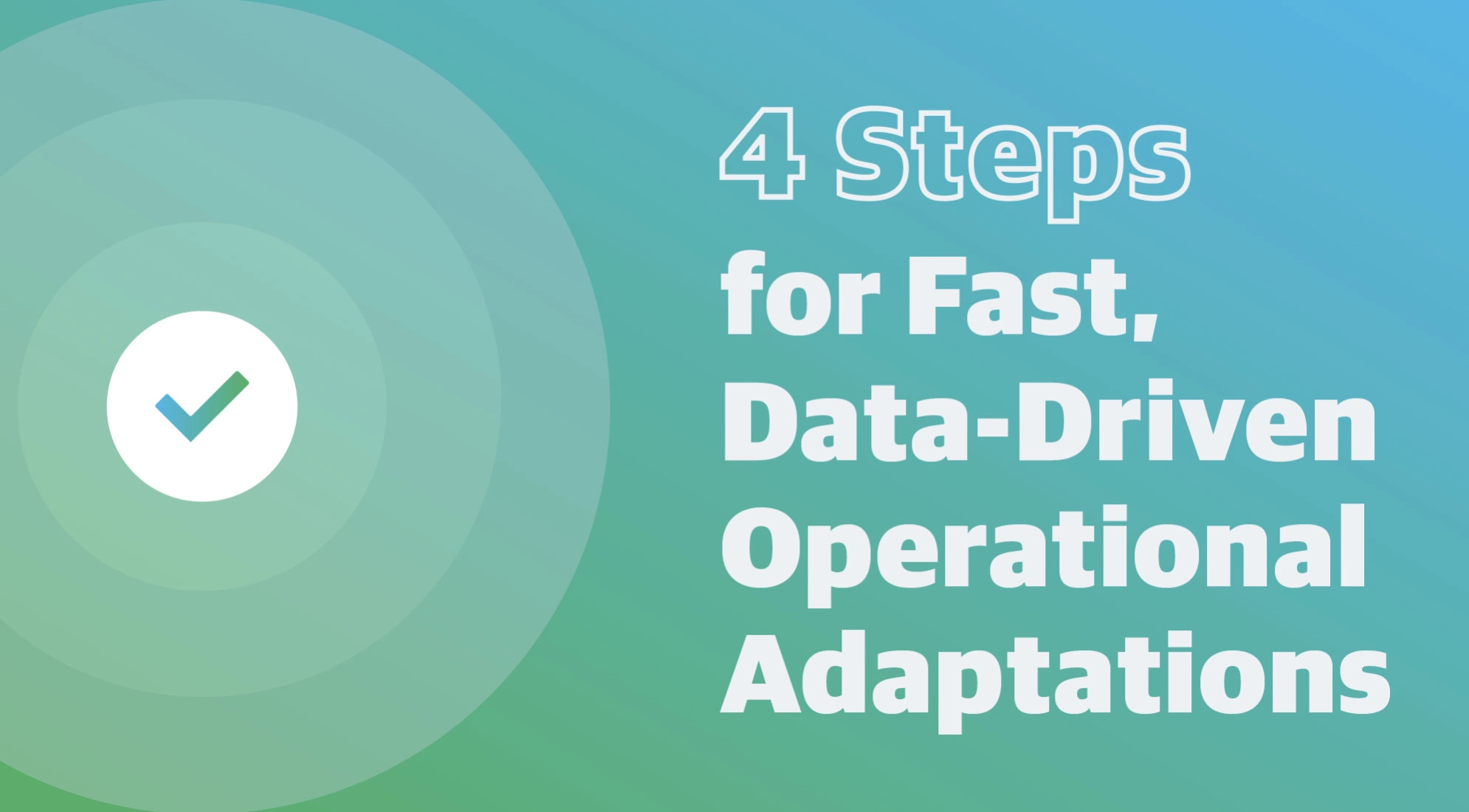 4 Steps for Fast, Data-Driven Operational Adaptations