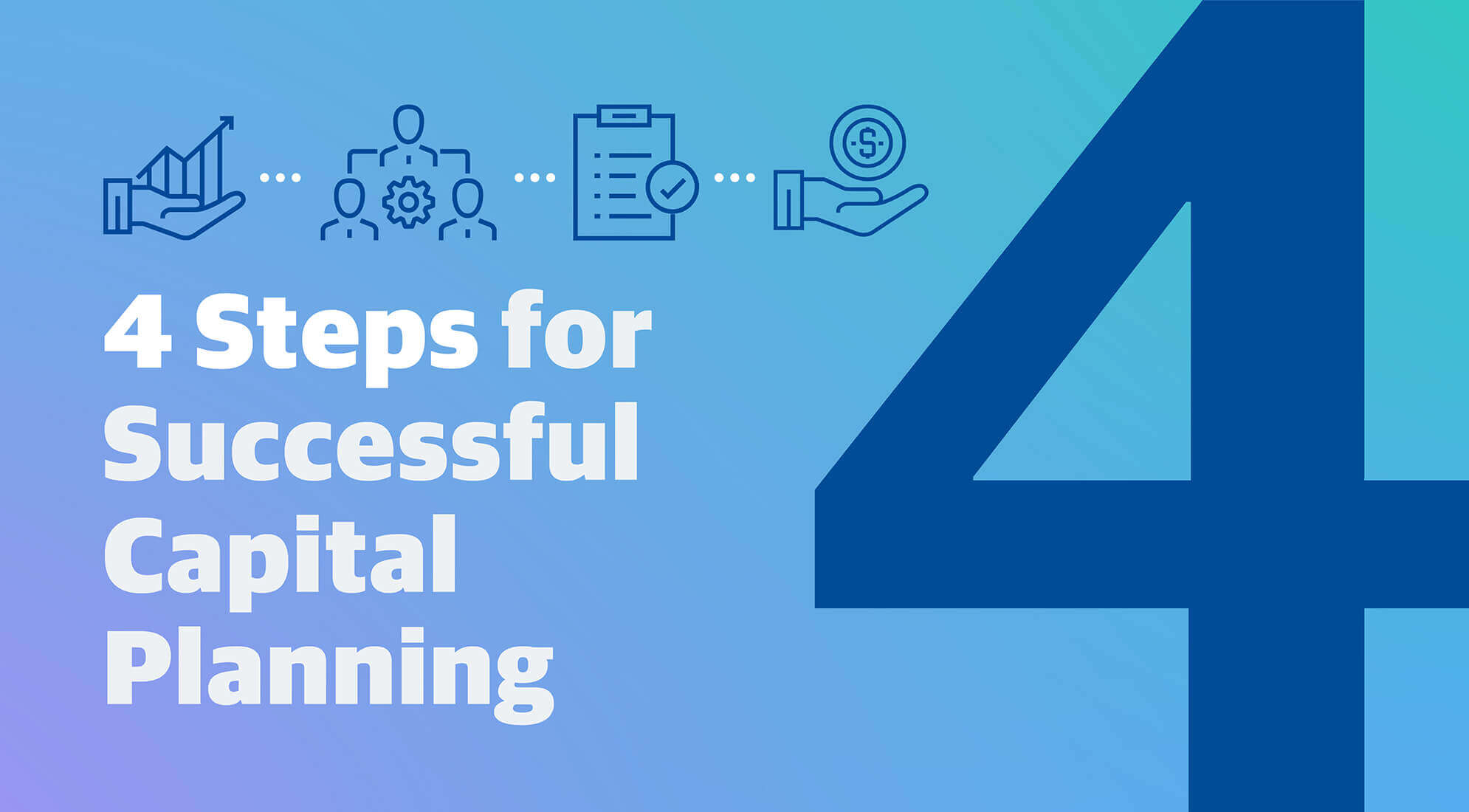 4 Steps for Successful Capital Planning

4